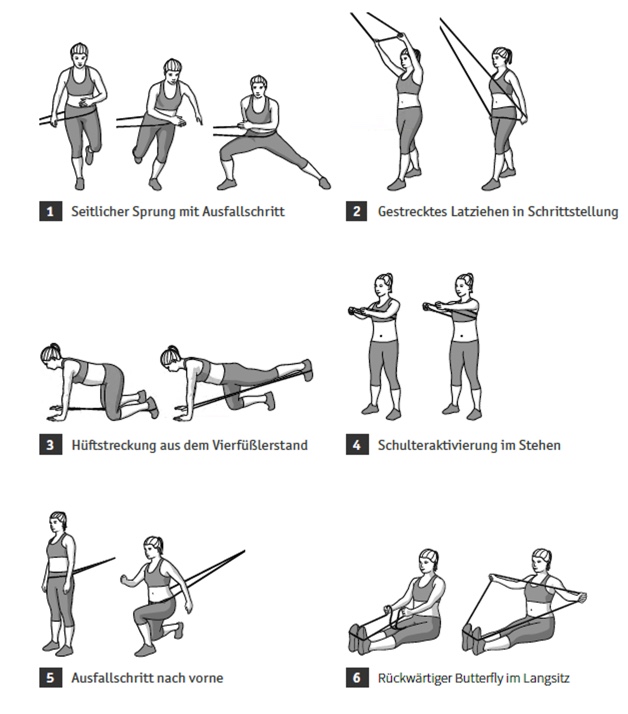 1 Seitlicher Sprung mit Ausfallschritt

2 Gestrecktes Latziehen in Schrittstellung

3 Hüftstreckung aus dem Vierfüßlerstand

4 Schulteraktivierung im Stehen

5 Ausfallschritt nach vorne

6 Rückwärtiger Butterfly im Langsitz